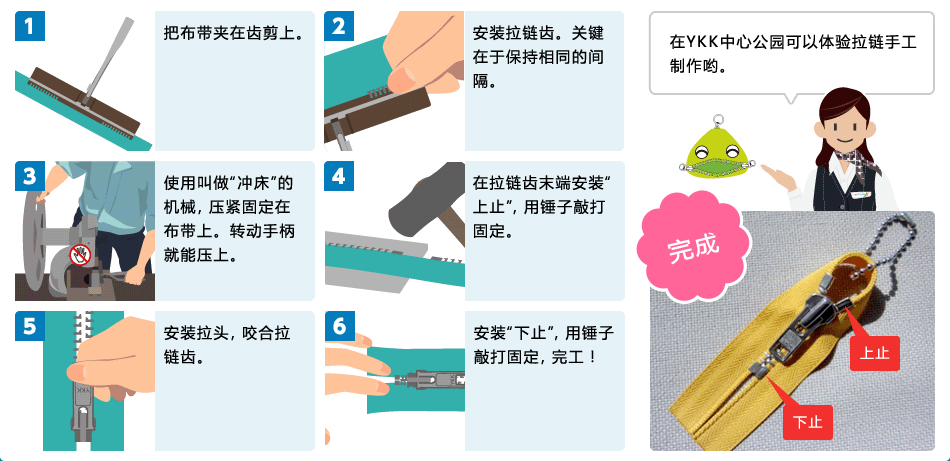 1
把布带夹在齿剪上。

2
安装拉链齿。关键在于保持相同的间隔。

3
使用叫做“冲床”的机械，压紧固定在布带上。转动手柄就能压上。

4
在拉链齿末端安装“上止”，用锤子敲打固定。

5
安装拉头，咬合拉链齿。

6
安装“下止”，用锤子敲打固定，完工！

在YKK中心公园可以体验拉链手工制作哟。

完成

上止

下止