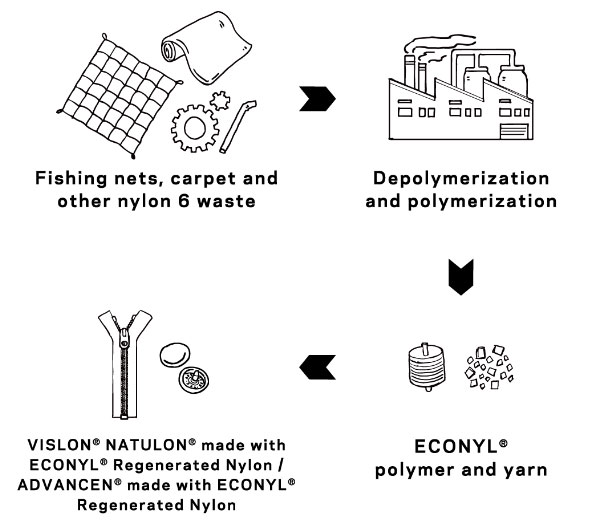 Fishing nets, carpet and other nylon 6 waste

Depolymerization and polymerization

ECONYL®
polymer and yarn

VISLON® NATULON® made with ECONYL® Regenerated Nylon / ADVANCEN® made with ECONYL® Regenerated Nylon