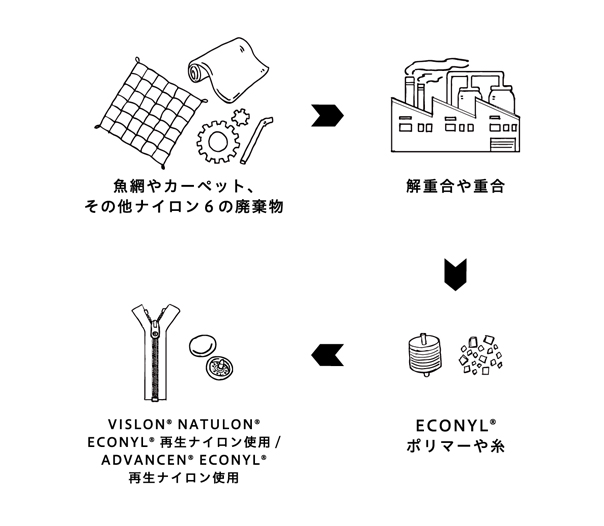 魚網やカーペット、
その他ナイロン６の廃棄物

解重合や重合

ECONYL®
ポリマーや糸

VISLON® NATULON®
ECONYL® 再生ナイロン使用 /
ADVANCEN® ECONYL®
再生ナイロン使用