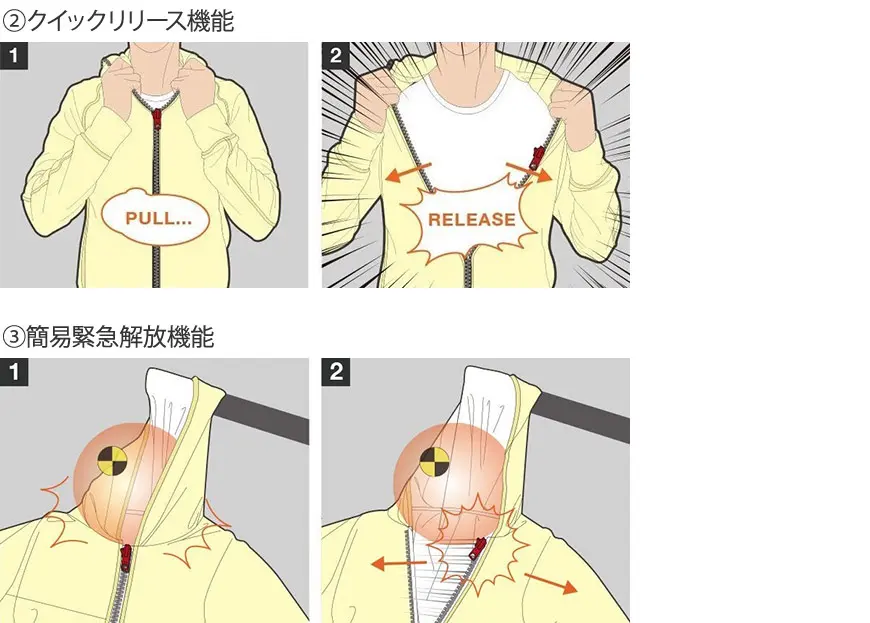 ②クイックリリース機能

1

PULL...

2

RELEASE

③簡易緊急解放機能

1

2